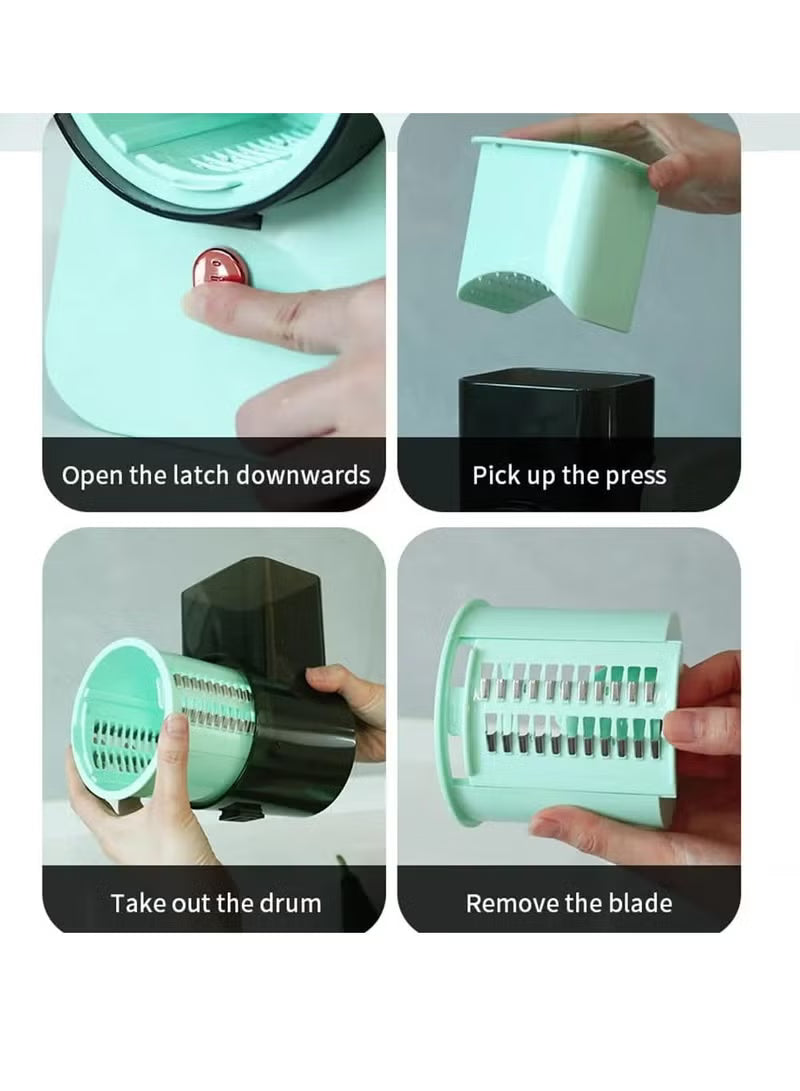 Open the latch downwards

Pick up the press

Take out the drum

Remove the blade