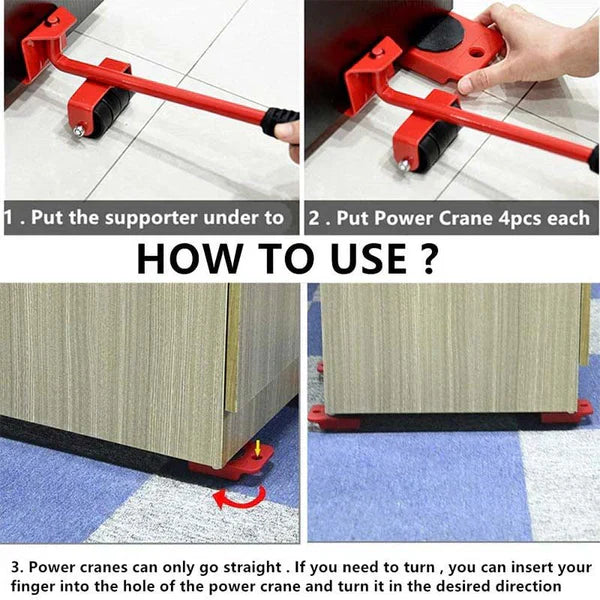 1 . Put the supporter under to

2 . Put Power Crane 4pcs each

HOW TO USE ?

3. Power cranes can only go straight . If you need to turn , you can insert your finger into the hole of the power crane and turn it in the desired direction