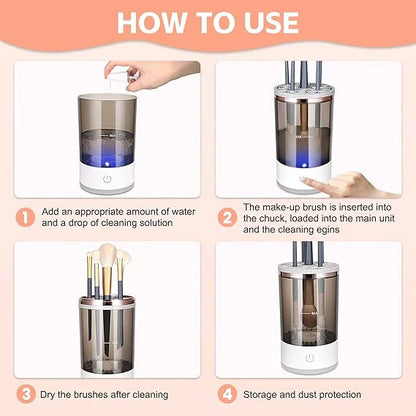 HOW TO USE

1 Add an appropriate amount of water and a drop of cleaning solution

2 The make-up brush is inserted into the chuck, loaded into the main unit and the cleaning egins

3 Dry the brushes after cleaning

4 Storage and dust protection