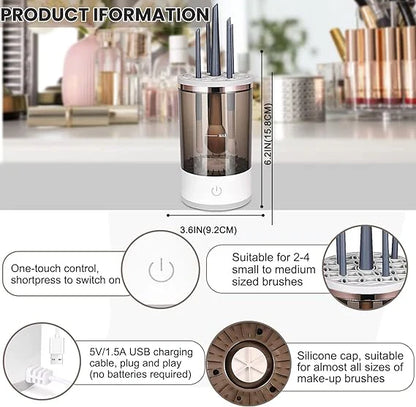 PRODUCT IFORMATION

6.2IN(15.8CM)

3.6IN(9.2CM)

One-touch control, shortpress to switch on

Suitable for 2-4 small to medium sized brushes

5V/1.5A USB charging cable, plug and play (no batteries required)

Silicone cap, suitable for almost all sizes of make-up brushes