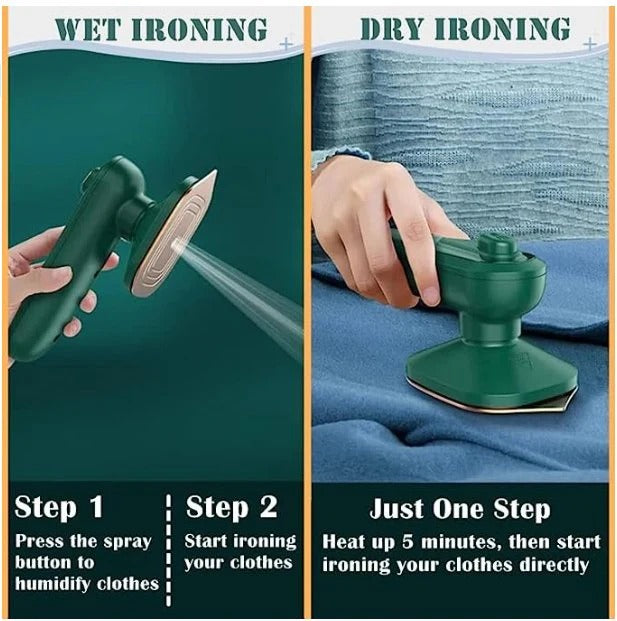 WET IRONING

Step 1
Press the spray button to humidify clothes

Step 2
Start ironing your clothes

DRY IRONING

Just One Step
Heat up 5 minutes, then start ironing your clothes directly